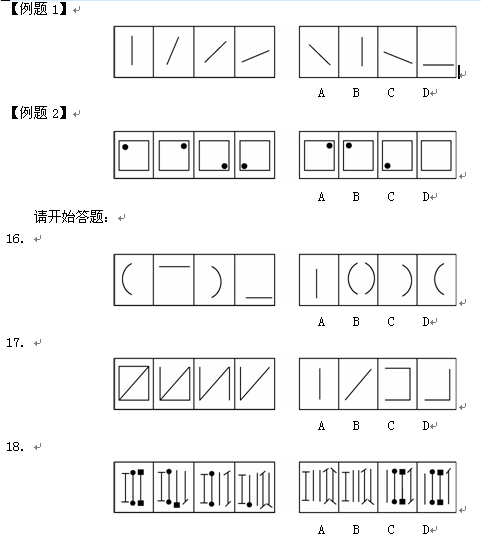 【例题 1】

A B C D

【例题 2】

A B C D

请开始答题：

16.

A B C D

17.

A B C D

18.

A B C D